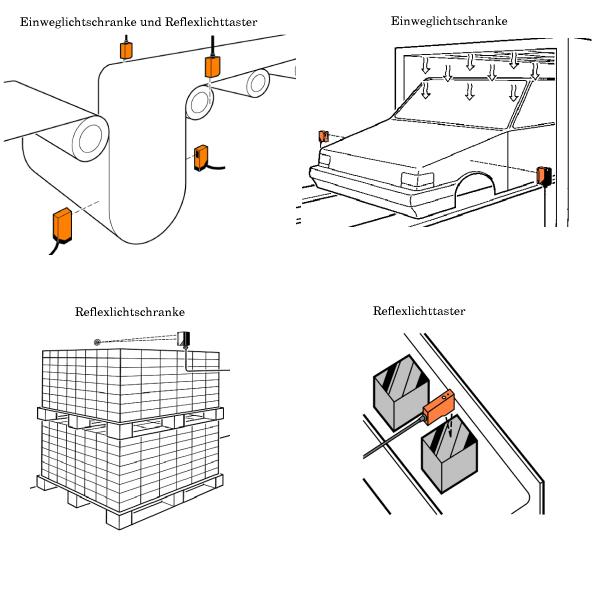 Einweglichtschranke und Reflexlichttaster

Einweglichtschranke

Reflexlichtschranke

Reflexlichttaster