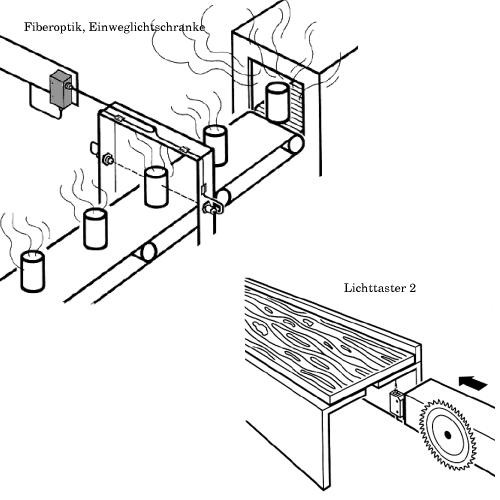 Fiberoptik, Einweglichtschranke

Lichttaster 2