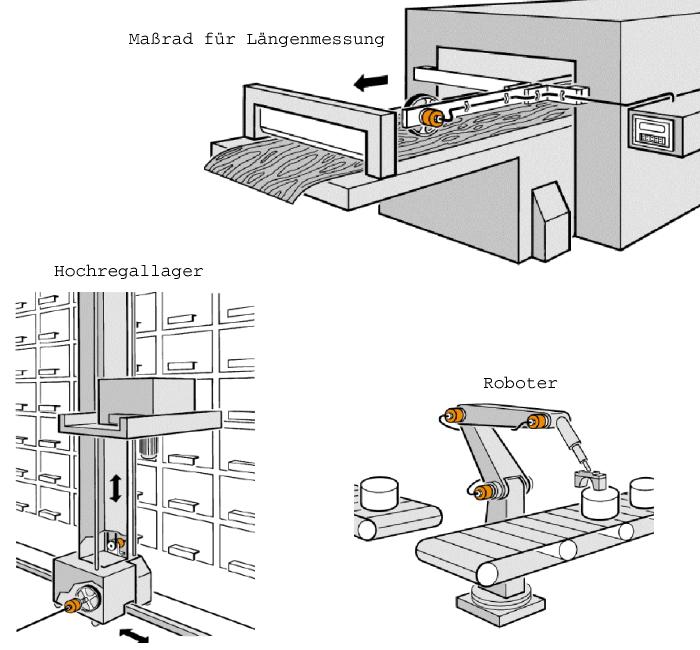 Maßrad für Längenmessung

Hochregallager

Roboter